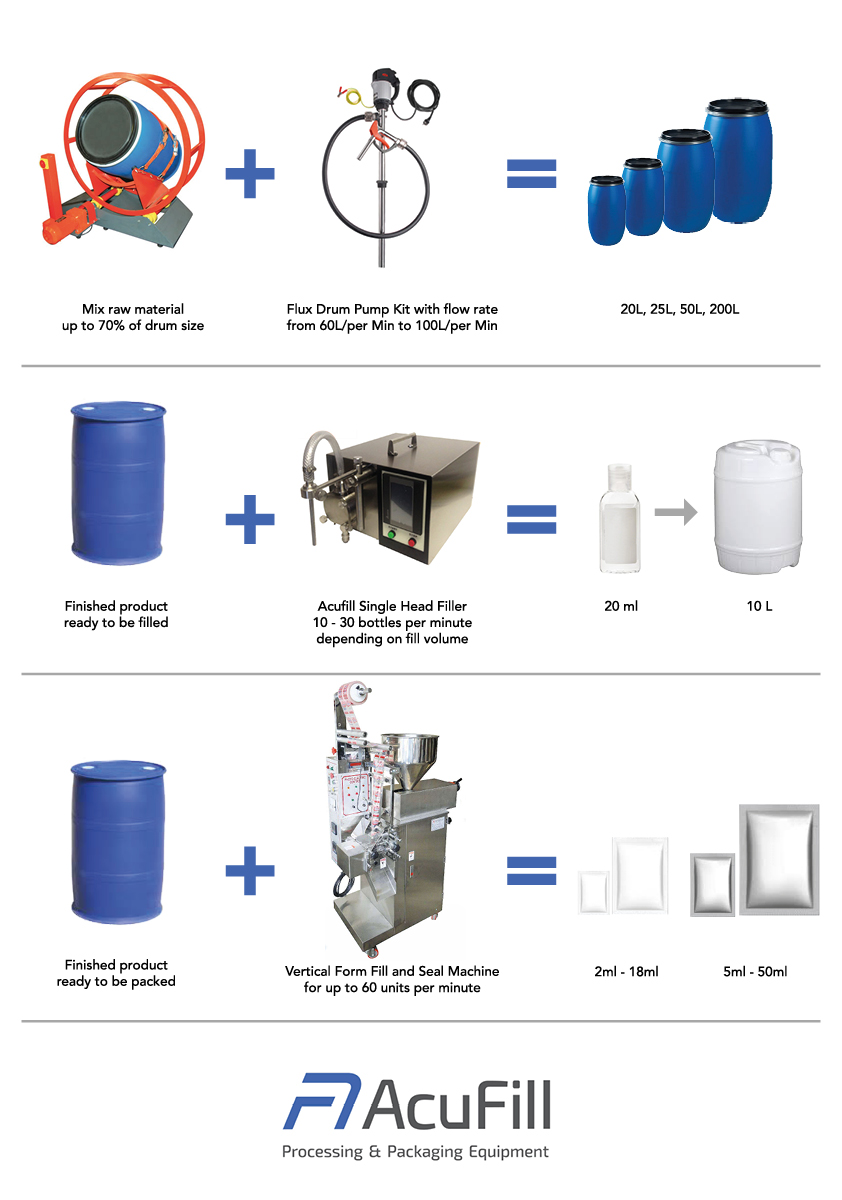 Mix raw material up to 70% of drum size

Flux Drum Pump Kit with flow rate from 60L/per Min to 100L/per Min

20L, 25L, 50L, 200L

Finished product ready to be filled

Acufill Single Head Filler 10 - 30 bottles per minute depending on fill volume

20 ml

10 L

Finished product ready to be packed

Vertical Form Fill and Seal Machine for up to 60 units per minute

2ml - 18ml

5ml - 50ml

AcuFill
Processing & Packaging Equipment